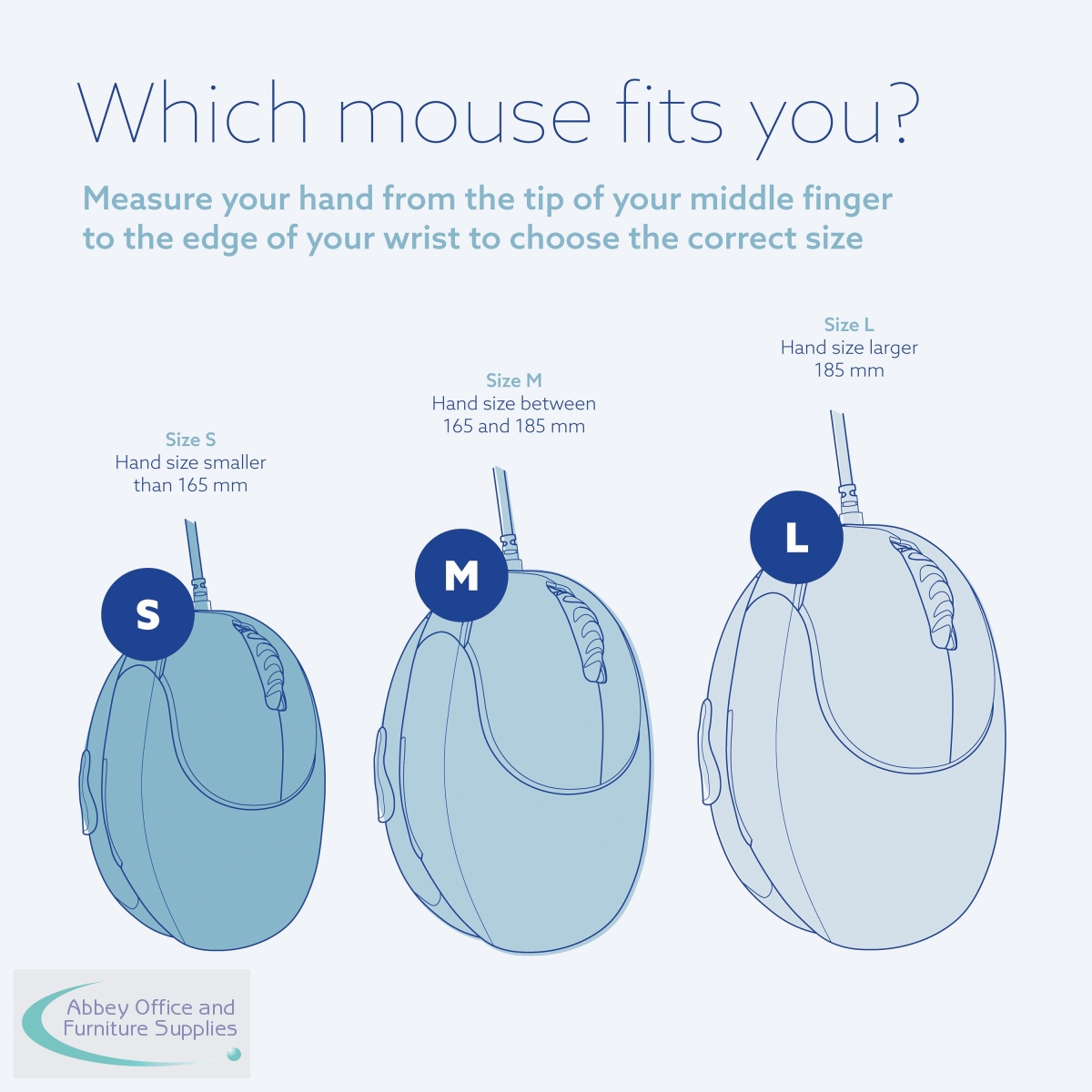 Which mouse fits you?

Measure your hand from the tip of your middle finger to the edge of your wrist to choose the correct size

Size S
Hand size smaller than 165 mm

Size M
Hand size between 165 and 185 mm

Size L
Hand size larger 185 mm

S

M

L

Abbey Office and Furniture Supplies